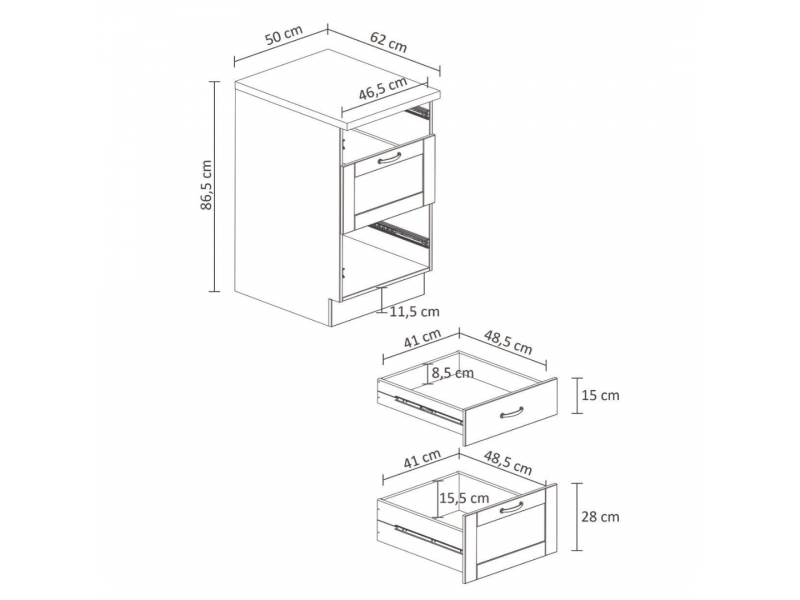 50 cm
62 cm
46,5 cm
86,5 cm
11,5 cm
41 cm
48,5 cm
8,5 cm
15 cm
41 cm
48,5 cm
15,5 cm
28 cm